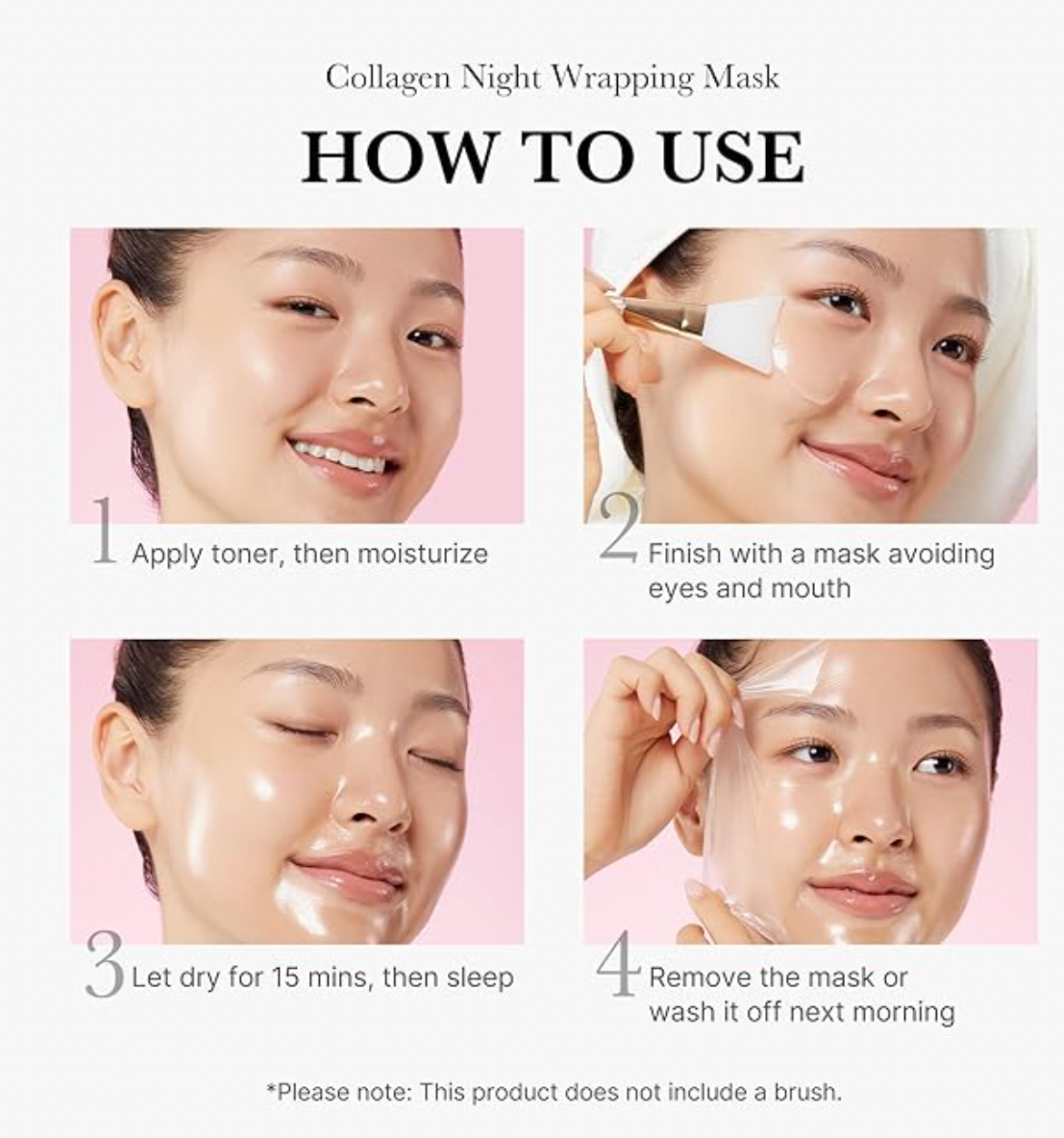 Collagen Night Wrapping Mask

HOW TO USE

1 Apply toner, then moisturize

2 Finish with a mask avoiding eyes and mouth

3 Let dry for 15 mins, then sleep

4 Remove the mask or wash it off next morning

*Please note: This product does not include a brush.